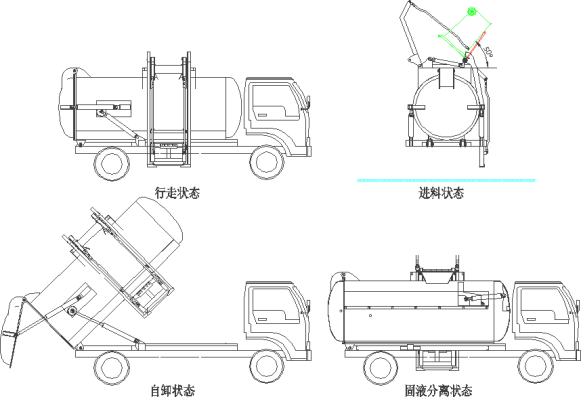 行走状态

50°

进料状态

自卸状态

固液分离状态