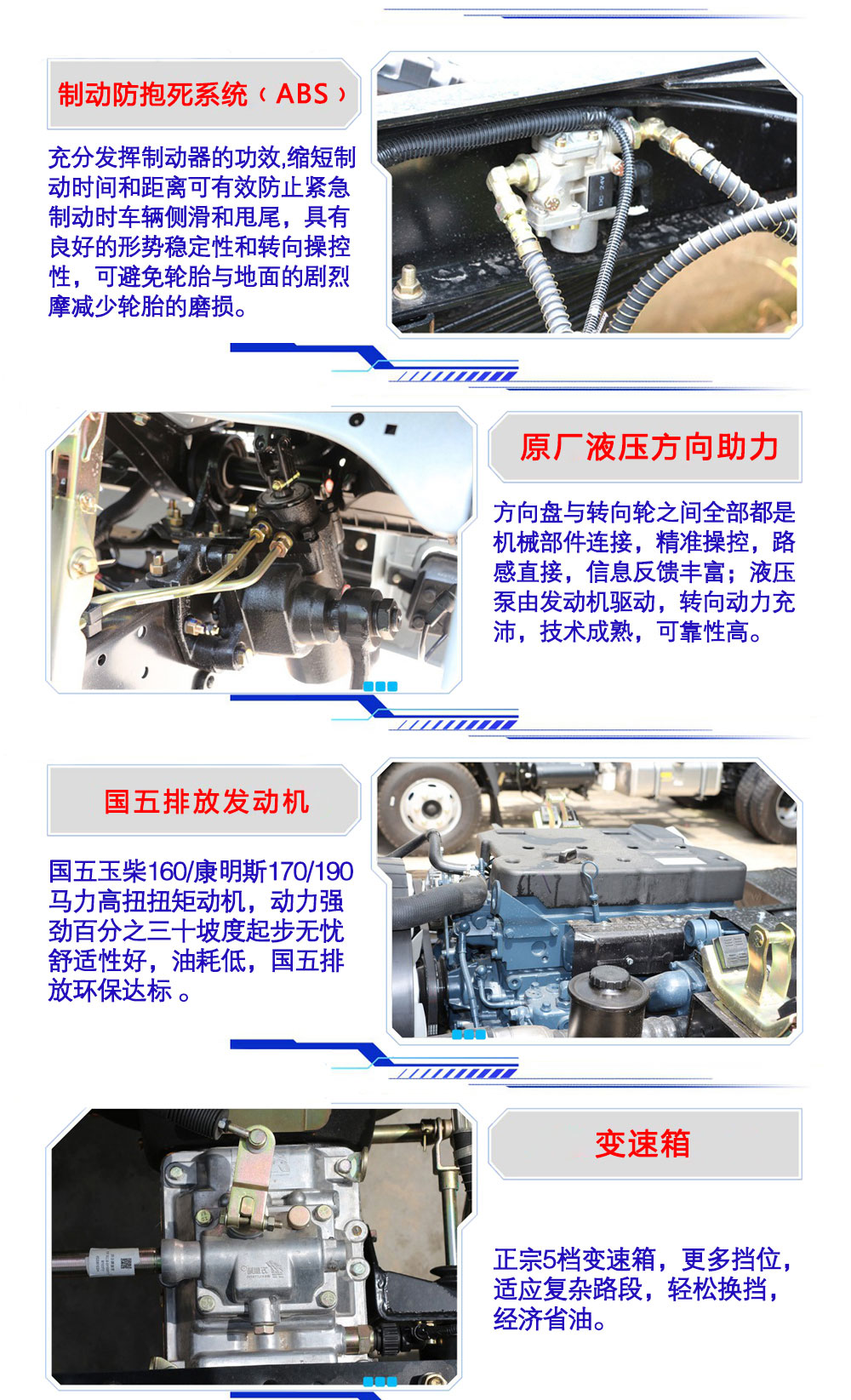 制动防抱死系统（ABS）

充分发挥制动器的功效,缩短制动时间和距离可有效防止紧急制动时车辆侧滑和甩尾，具有良好的形势稳定性和转向操控性，可避免轮胎与地面的剧烈摩减少轮胎的磨损。

原厂液压方向助力

方向盘与转向轮之间全部都是机械部件连接，精准操控，路感直接，信息反馈丰富；液压泵由发动机驱动，转向动力充沛，技术成熟，可靠性高。

国五排放发动机

国五玉柴160/康明斯170/190马力高扭扭矩动机，动力强劲百分之三十坡度起步无忧舒适性好，油耗低，国五排放环保达标 。

变速箱

正宗5档变速箱，更多挡位，适应复杂路段，轻松换挡，经济省油。