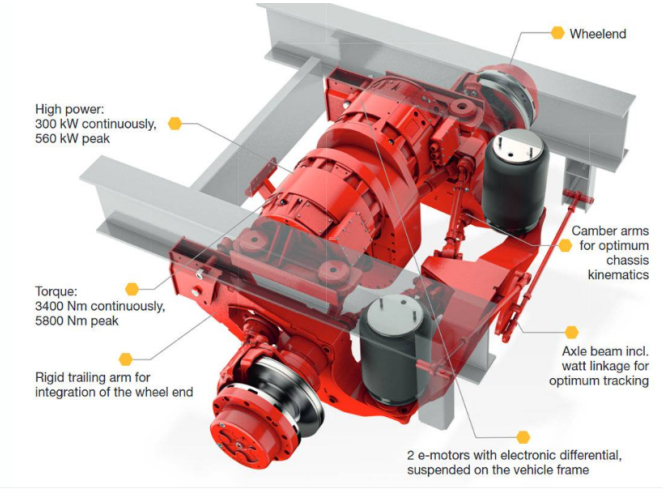 Wheelend

High power:
300 kW continuously,
560 kW peak

Camber arms for optimum chassis kinematics

Torque:
3400 Nm continuously,
5800 Nm peak

Axle beam incl. watt linkage for optimum tracking

Rigid trailing arm for integration of the wheel end

2 e-motors with electronic differential, suspended on the vehicle frame